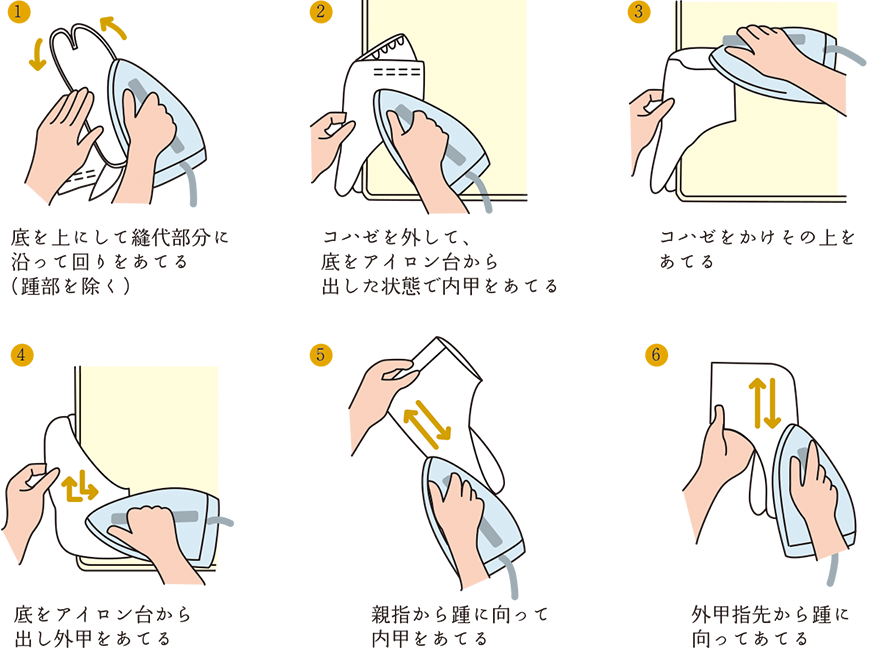 1

底を上にして縫代部分に沿って回りをあてる（踵部を除く）

2

コハゼを外して、底をアイロン台から出した状態で内甲をあてる

3

コハゼをかけその上をあてる

4

底をアイロン台から出し外甲をあてる

5

親指から踵に向って内甲をあてる

6

外甲指先から踵に向ってあてる