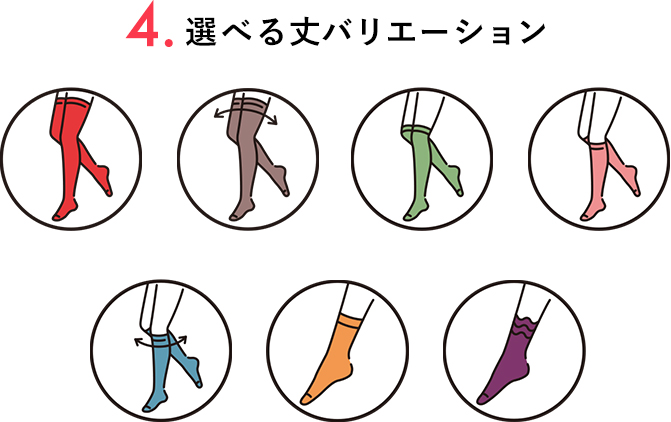 4. 選べる丈バリエーション