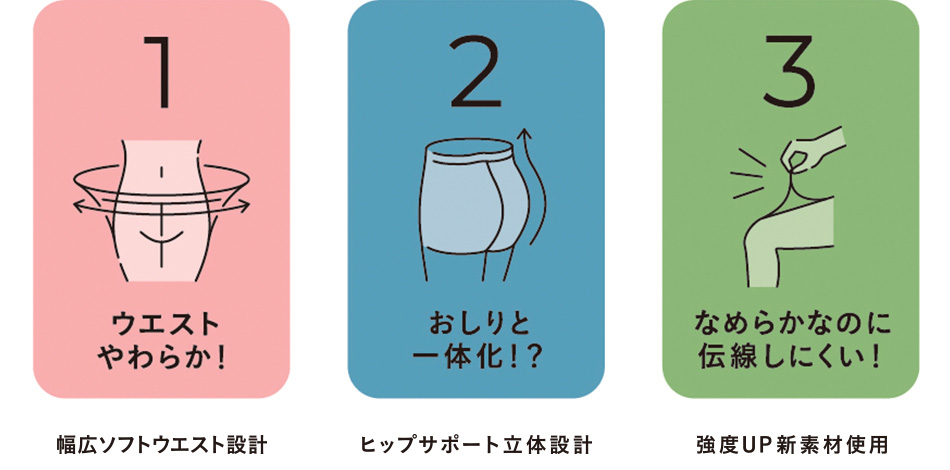 1

ウエスト
やわらか！

幅広ソフトウエスト設計

2

おしりと
一体化！？

ヒップサポート立体設計

3

なめらかなのに
伝線しにくい！

強度UP新素材使用